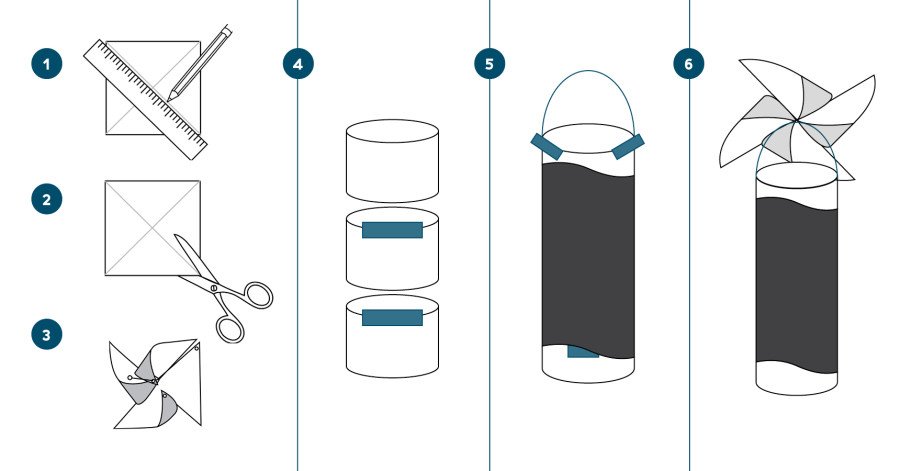 1
2
3
4
5
6