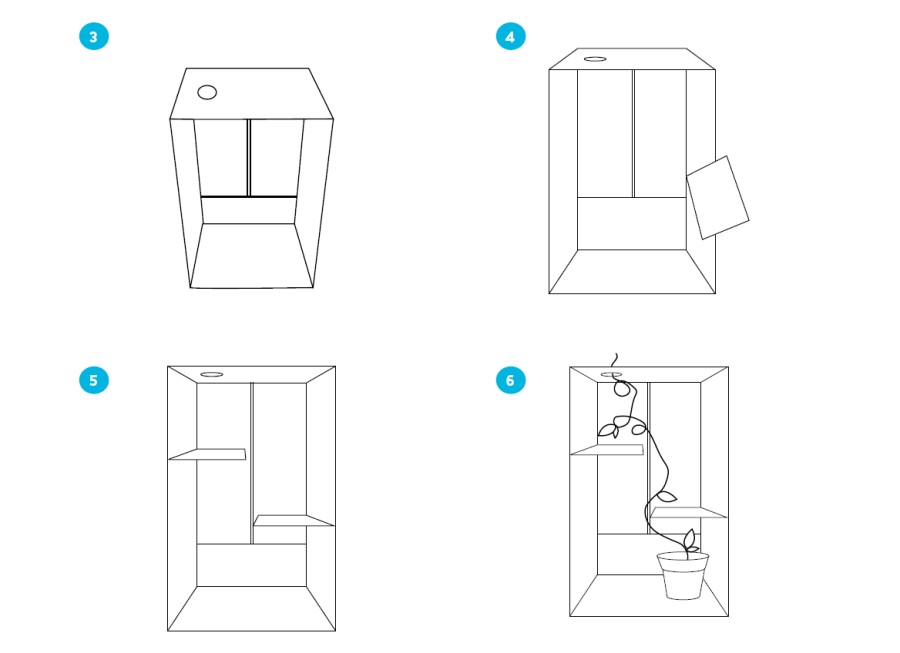 3

4

5

6